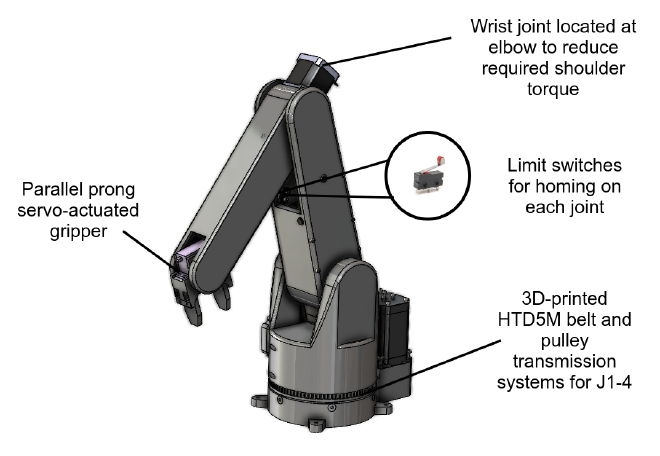 Wrist joint located at elbow to reduce required shoulder torque

Limit switches for homing on each joint

Parallel prong servo-actuated gripper

3D-printed HTD5M belt and pulley transmission systems for J1-4